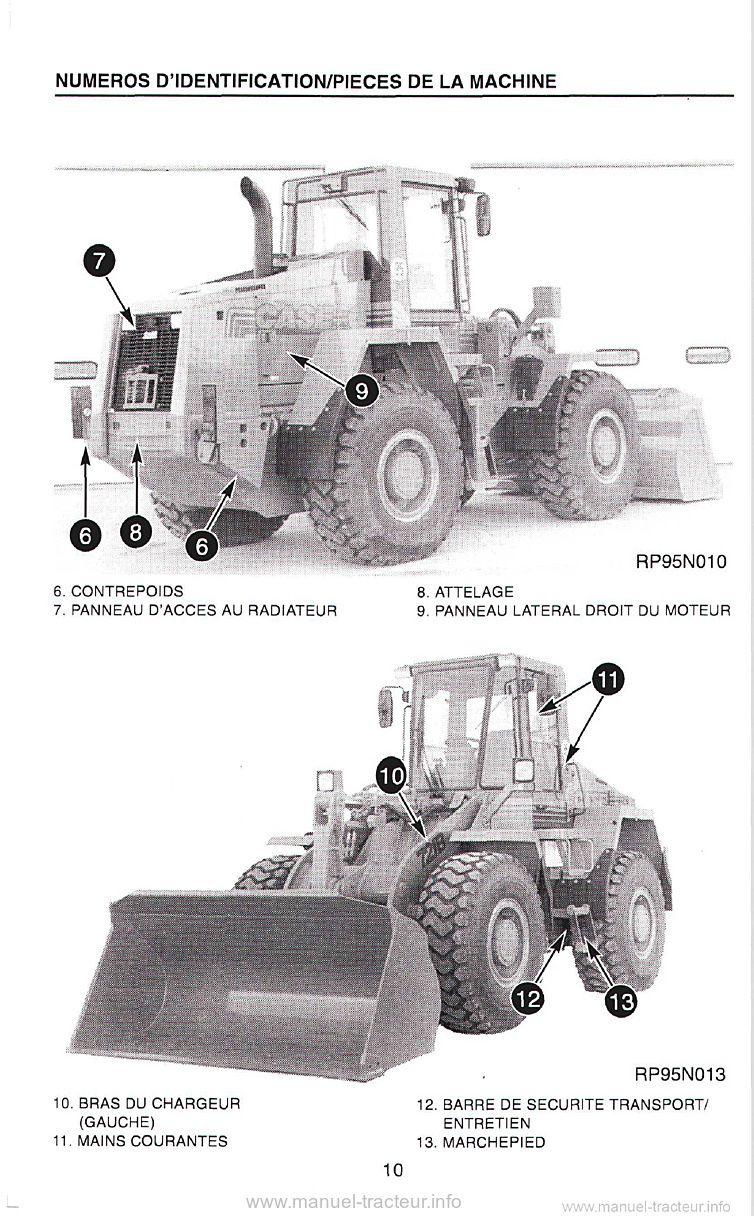 NUMEROS D'IDENTIFICATION/PIECES DE LA MACHINE

7

CASE

9

6

8

6

RP95N010

6. CONTREPOIDS
7. PANNEAU D'ACCES AU RADIATEUR

8. ATTELAGE
9. PANNEAU LATERAL DROIT DU MOTEUR

11

10

12

13

RP95N013

10. BRAS DU CHARGEUR (GAUCHE)
11. MAINS COURANTES

12. BARRE DE SECURITE TRANSPORT/ ENTRETIEN
13. MARCHEPIED

10

www.manuel-tracteur.info

www.manuel-tracteur.info